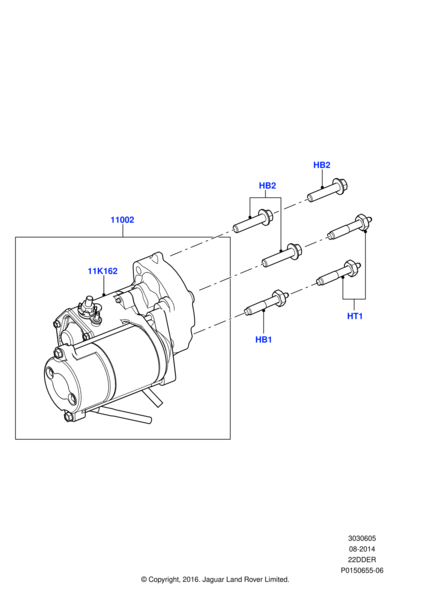 HB2
HB2
11002
11K162
HT1
HB1

3030605
08-2014
22DDER
P0150655-06

© Copyright, 2016. Jaguar Land Rover Limited.