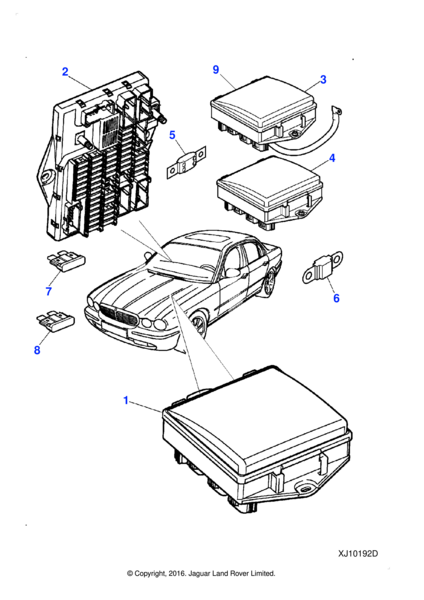 2
9
3
5
4
7
6
8
1
XJ10192D
© Copyright, 2016. Jaguar Land Rover Limited.