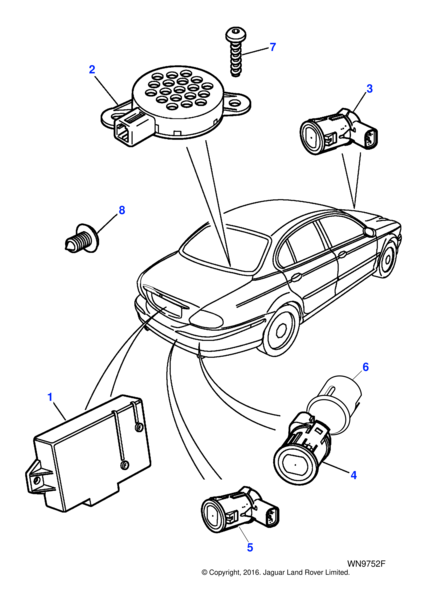 7
2
3
8
6
1
4
5
WN9752F
© Copyright, 2016. Jaguar Land Rover Limited.