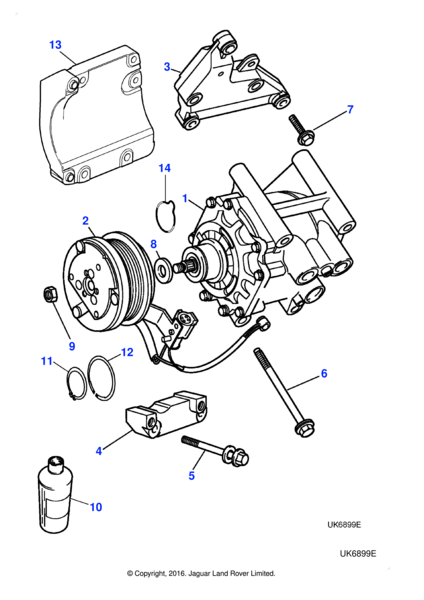 13
3
7
14
1
2
8
9
11
12
6
4
5
10
UK6899E

UK6899E

© Copyright, 2016. Jaguar Land Rover Limited.