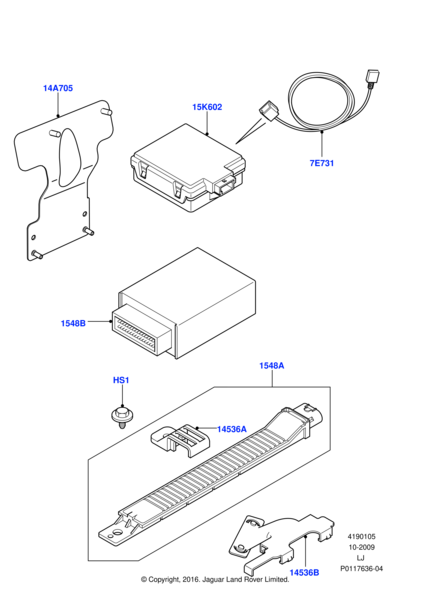 14A705

15K602

7E731

1548B

1548A

HS1

14536A

14536B

4190105
10-2009
LJ
P0117636-04

© Copyright, 2016. Jaguar Land Rover Limited.