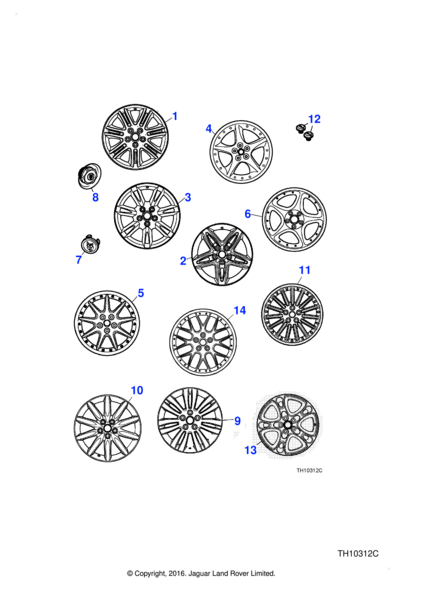 1
4
12
8
3
6
7
2
11
5
14
10
9
13
TH10312C

TH10312C

© Copyright, 2016. Jaguar Land Rover Limited.