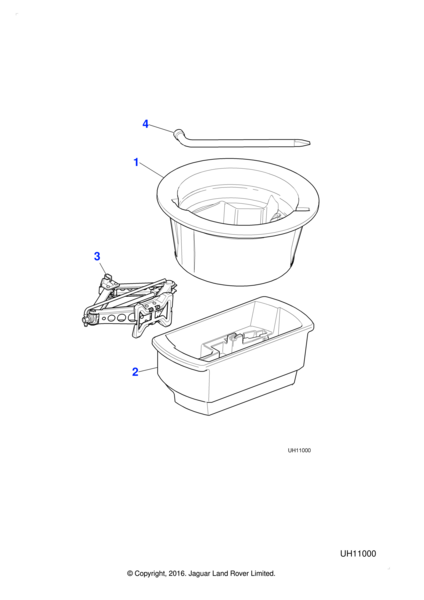 4

1

3

2

UH11000

UH11000

© Copyright, 2016. Jaguar Land Rover Limited.