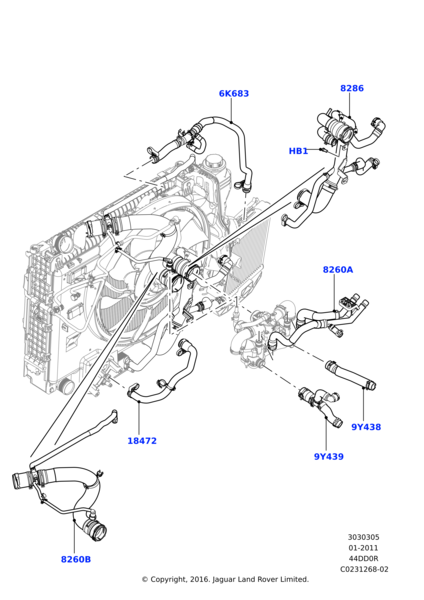 6K683
8286
HB1
8260A
18472
9Y438
9Y439
8260B
3030305
01-2011
44DD0R
C0231268-02
© Copyright, 2016. Jaguar Land Rover Limited.