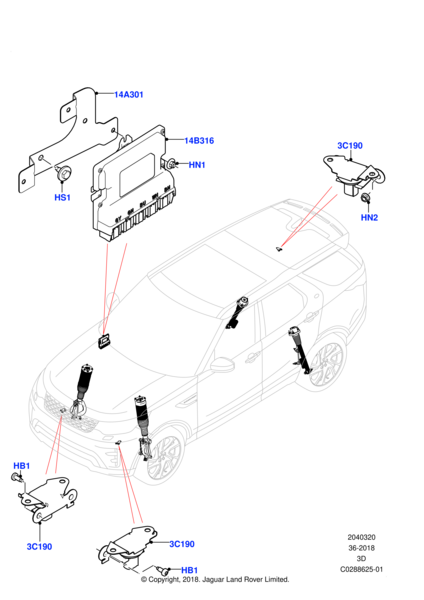 14A301

14B316

HN1

HS1

3C190

HN2

HB1

3C190

3C190

HB1

2040320
36-2018
3D
C0288625-01

© Copyright, 2018. Jaguar Land Rover Limited.