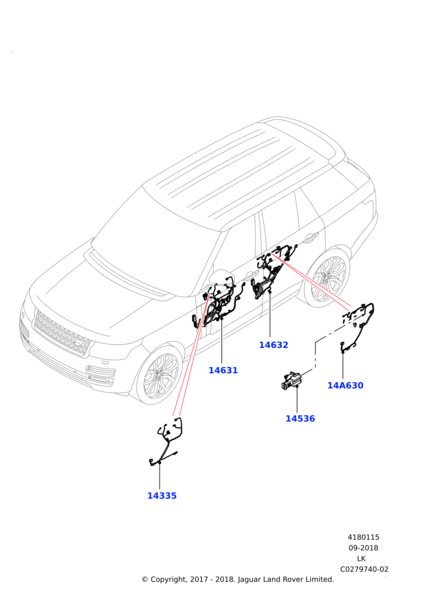 14632

14631

14A630

14536

14335

4180115
09-2018
LK
C0279740-02

© Copyright, 2017 - 2018. Jaguar Land Rover Limited.