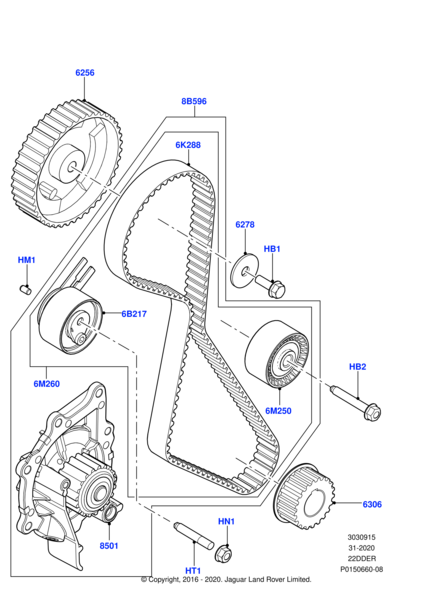 6256
8B596
6K288
6278
HB1
HM1
6B217
HB2
6M260
6M250
6306
HN1
8501
HT1
3030915
31-2020
22DDER
P0150660-08
© Copyright, 2016 - 2020. Jaguar Land Rover Limited.