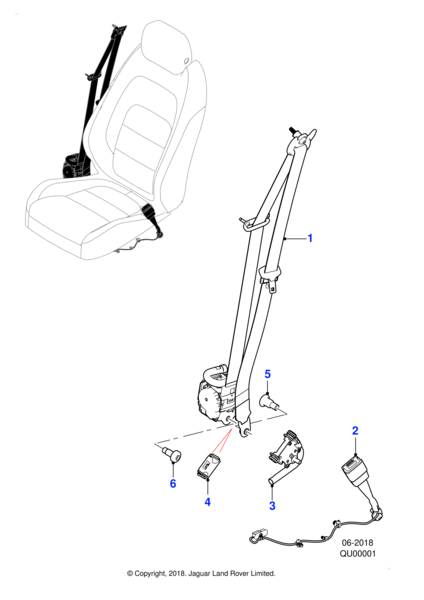 1
5
2
6
4
3
06-2018
QU00001
© Copyright, 2018. Jaguar Land Rover Limited.