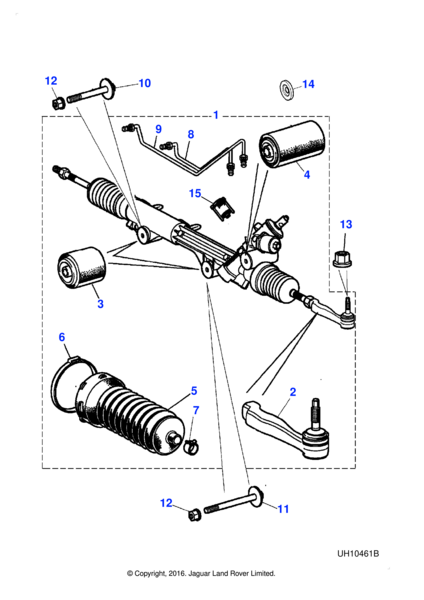 12
10
14
1
9
8
4
15
13
3
6
5
7
2
12
11
UH10461B
© Copyright, 2016. Jaguar Land Rover Limited.