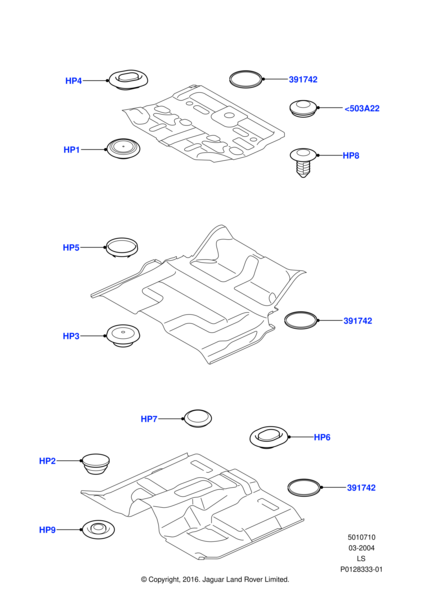 HP4

391742

<503A22

HP1

HP8

HP5

391742

HP3

HP7

HP6

HP2

391742

HP9

5010710
03-2004
LS
P0128333-01

© Copyright, 2016. Jaguar Land Rover Limited.