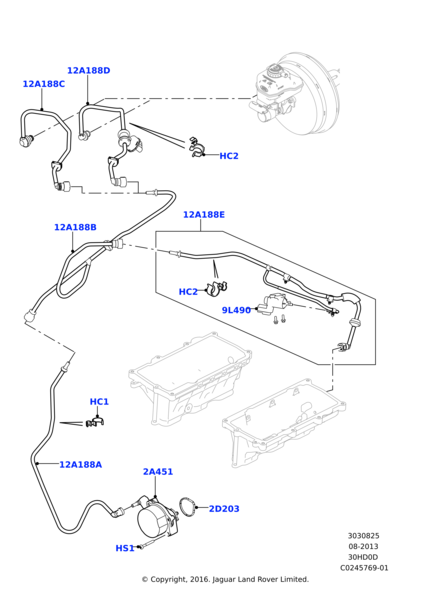 12A188D
12A188C
HC2
12A188E
12A188B
HC2
9L490
HC1
12A188A
2A451
2D203
HS1
3030825
08-2013
30HD0D
C0245769-01
© Copyright, 2016. Jaguar Land Rover Limited.