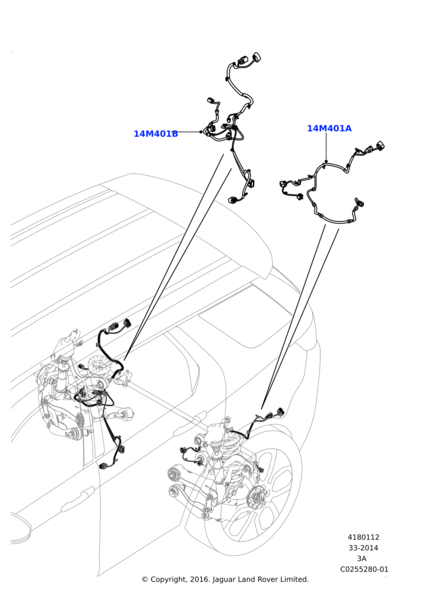 14M401B

14M401A

4180112
33-2014
3A
C0255280-01

© Copyright, 2016. Jaguar Land Rover Limited.