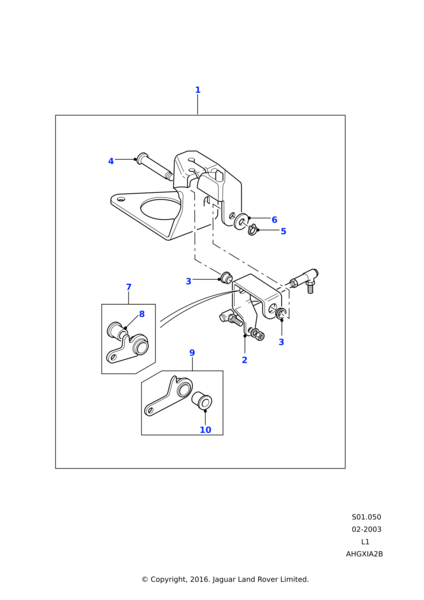 1
4
6
5
3
7
8
3
2
9
10

S01.050
02-2003
L1
AHGXIA2B

© Copyright, 2016. Jaguar Land Rover Limited.