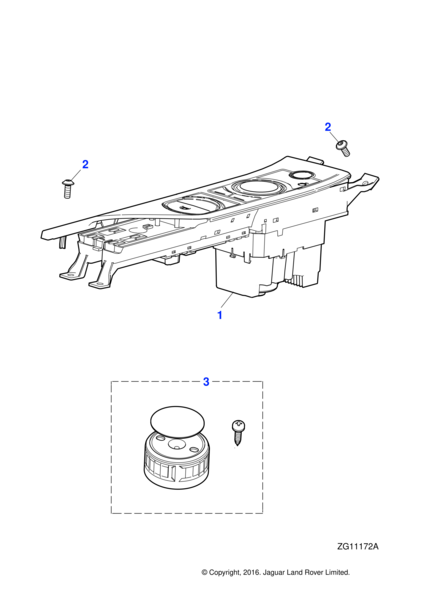 2

2

1

3

ZG11172A

© Copyright, 2016. Jaguar Land Rover Limited.