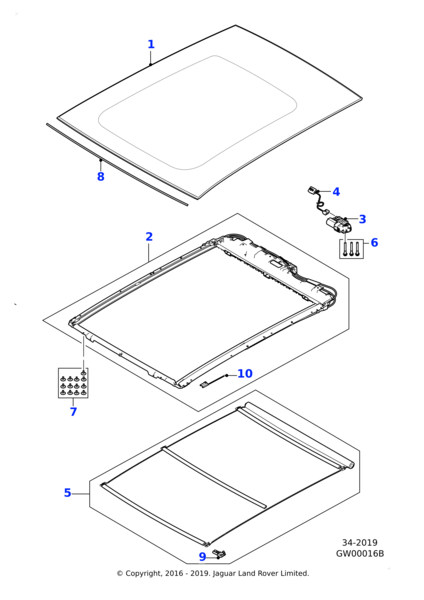 1
8
4
3
6
2
10
7
5
9
34-2019
GW00016B
© Copyright, 2016 - 2019. Jaguar Land Rover Limited.