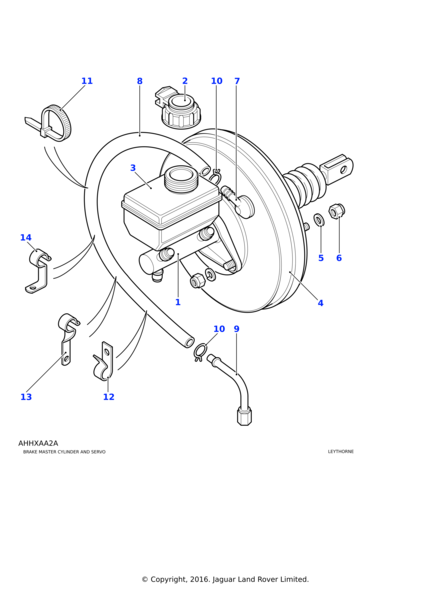 11
8
2
10
7
3
14
5
6
1
4
10
9
13
12

AHHXAA2A
BRAKE MASTER CYLINDER AND SERVO
LEYTHORNE

© Copyright, 2016. Jaguar Land Rover Limited.