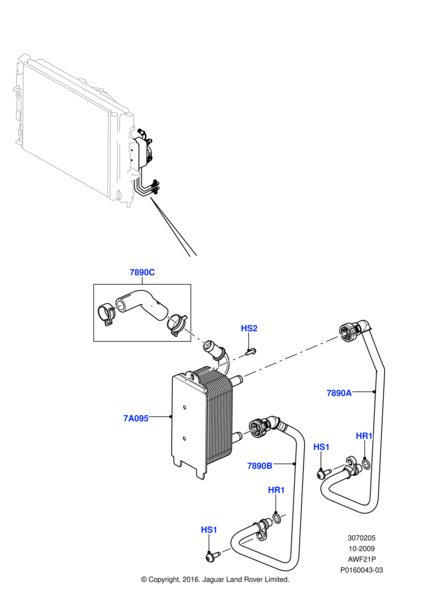 7890C

HS2

7890A

7A095

HR1

HS1

7890B

HR1

HS1

3070205
10-2009
AWF21P
P0160043-03

© Copyright, 2016. Jaguar Land Rover Limited.