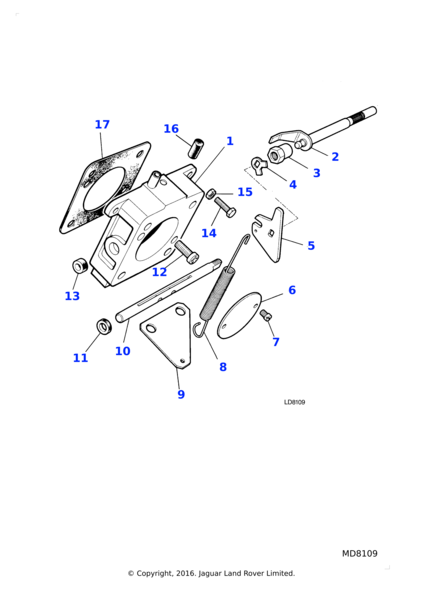 17
16
1
2
3
4
15
14
5
12
13
6
7
11
10
8
9
LD8109

MD8109

© Copyright, 2016. Jaguar Land Rover Limited.