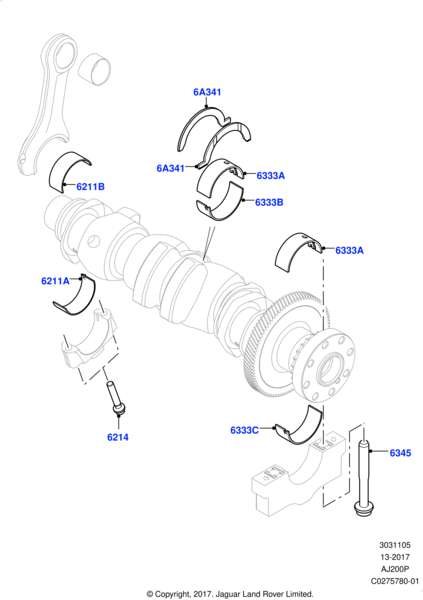 6A341

6A341

6333A

6211B

6333B

6333A

6211A

6214

6333C

6345

3031105
13-2017
AJ200P
C0275780-01

© Copyright, 2017. Jaguar Land Rover Limited.