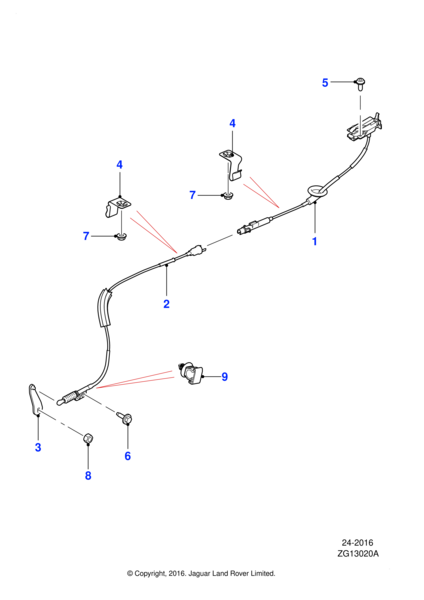 5
4
4
7
7
1
2
9
3
6
8
24-2016
ZG13020A
© Copyright, 2016. Jaguar Land Rover Limited.