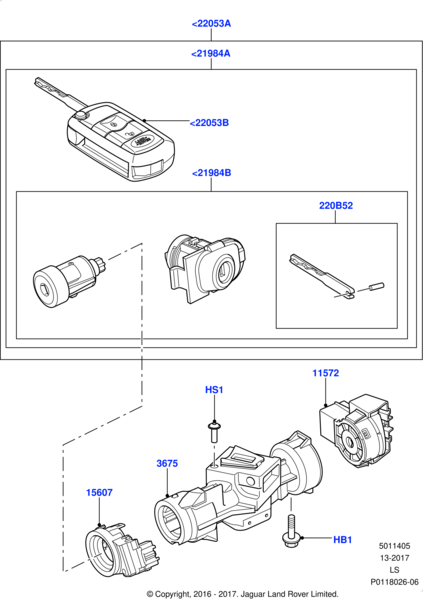 <22053A

<21984A

<22053B

<21984B

220B52

11572

HS1

3675

15607

HB1

5011405
13-2017
LS
P0118026-06

© Copyright, 2016 - 2017. Jaguar Land Rover Limited.