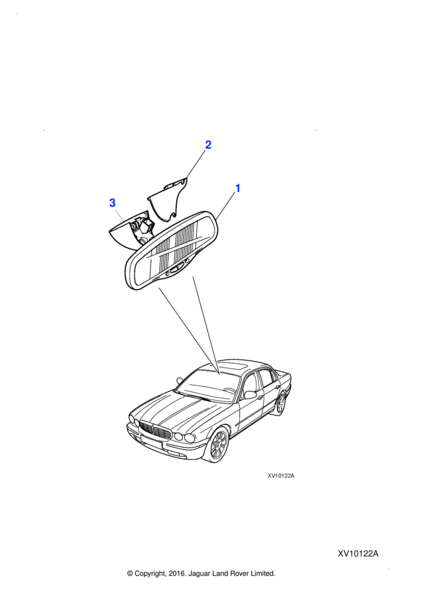 2

1

3

XV10122A

XV10122A

© Copyright, 2016. Jaguar Land Rover Limited.