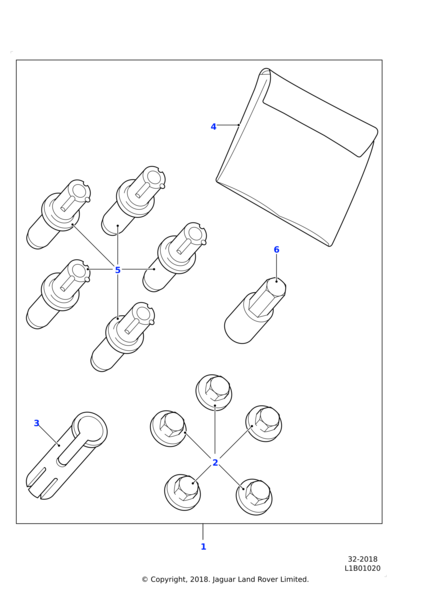 4

5

6

3

2

1

32-2018
L1B01020

© Copyright, 2018. Jaguar Land Rover Limited.