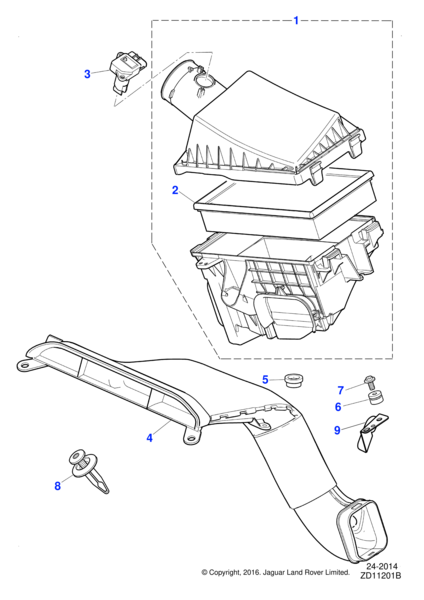 1
3
2
5
7
6
9
4
8
© Copyright, 2016. Jaguar Land Rover Limited.
24-2014
ZD11201B