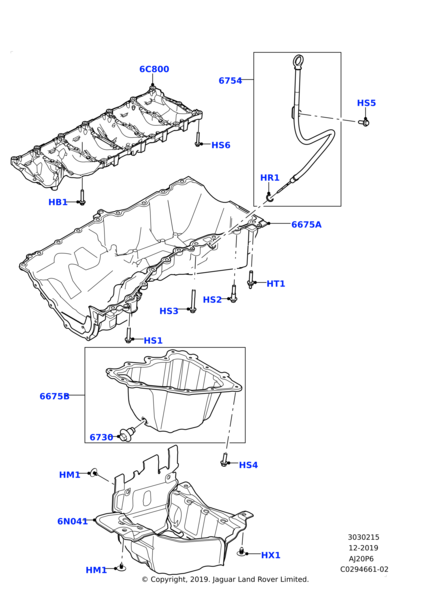 6C800

6754

HS5

HS6

HR1

HB1

6675A

HT1

HS2

HS3

HS1

6675B

6730

HS4

HM1

6N041

HX1

HM1

3030215
12-2019
AJ20P6
C0294661-02

© Copyright, 2019. Jaguar Land Rover Limited.