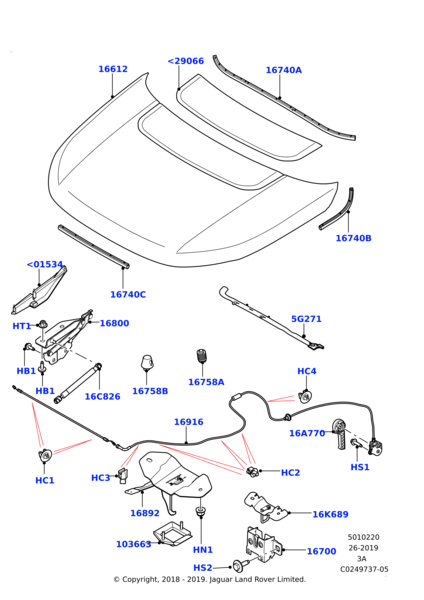 16612
<29066
16740A
16740B
<01534
16740C
HT1
16800
5G271
HB1
HB1
16C826
16758B
16758A
HC4
16916
16A770
HS1
HC1
HC3
HC2
16892
16K689
103663
HN1
16700
HS2
5010220
26-2019
3A
C0249737-05
© Copyright, 2018 - 2019. Jaguar Land Rover Limited.