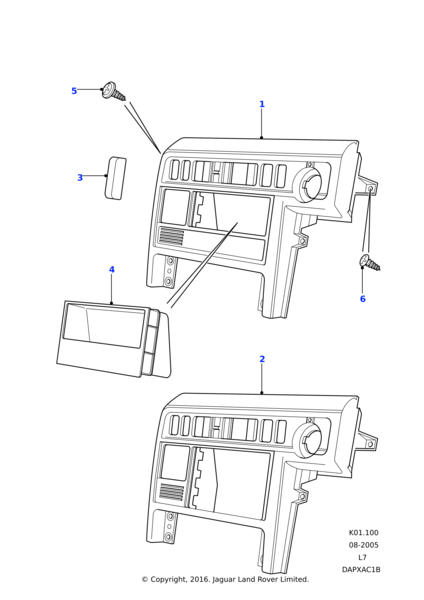 5

1

3

4

6

2

K01.100
08-2005
L7
DAPXAC1B

© Copyright, 2016. Jaguar Land Rover Limited.