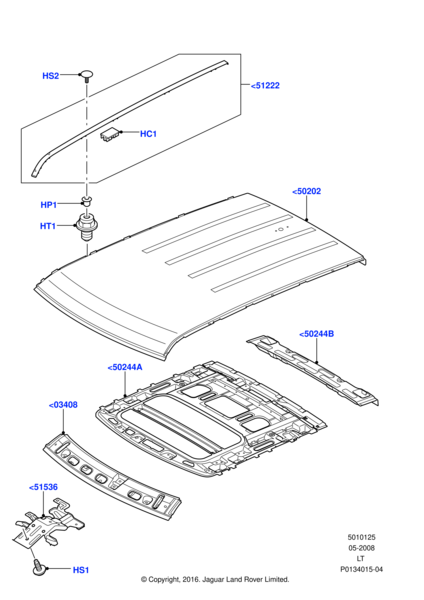 HS2
<51222
HC1
HP1
HT1
<50202
<50244B
<50244A
<03408
<51536
HS1
5010125
05-2008
LT
P0134015-04
© Copyright, 2016. Jaguar Land Rover Limited.