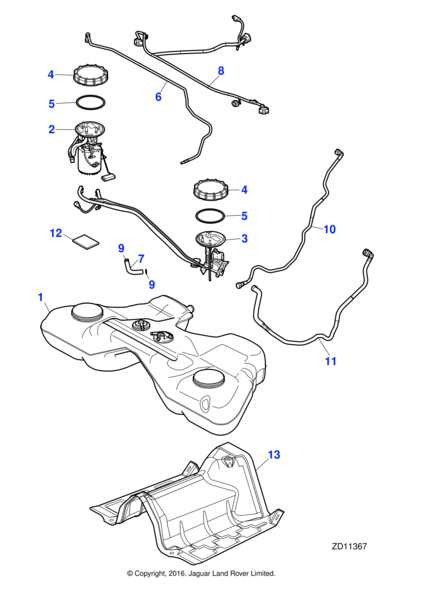 4
8
5
6
2
4
5
10
12
3
9
7
9
1
11
13
ZD11367
© Copyright, 2016. Jaguar Land Rover Limited.