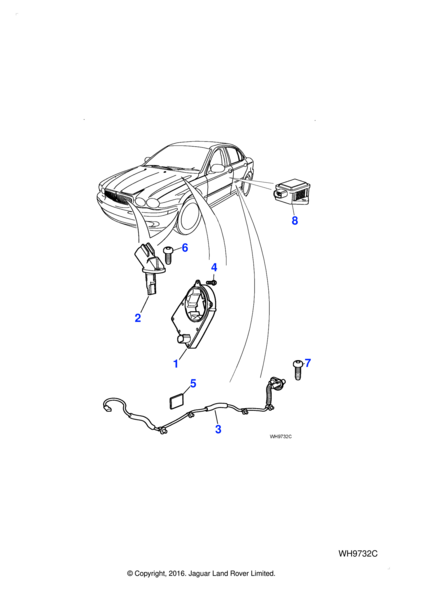 8

6

4

2

1

7

5

3

WH9732C

WH9732C

© Copyright, 2016. Jaguar Land Rover Limited.