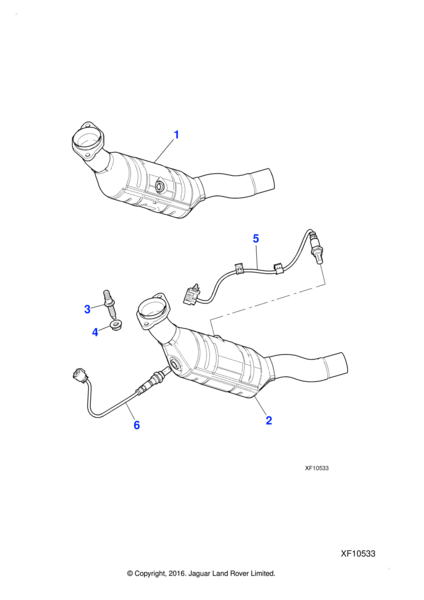 1

5

3

4

6

2

XF10533

XF10533

© Copyright, 2016. Jaguar Land Rover Limited.