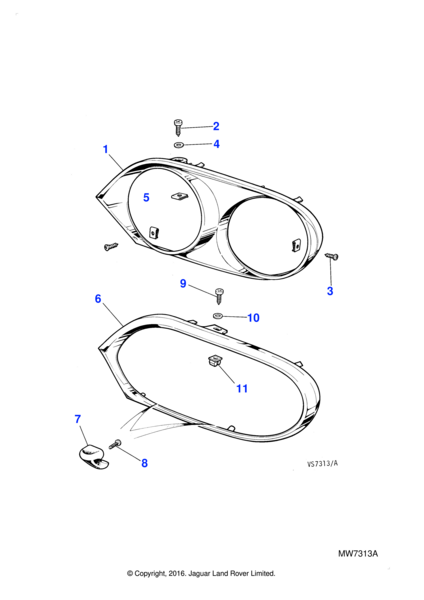 2
4
1
5
3
9
6
10
11
7
8
VS7313/A
MW7313A
© Copyright, 2016. Jaguar Land Rover Limited.