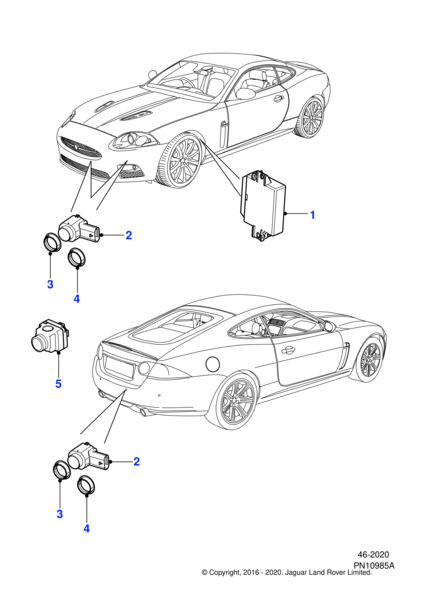 1
2
3
4
5
2
3
4
46-2020
PN10985A
© Copyright, 2016 - 2020. Jaguar Land Rover Limited.