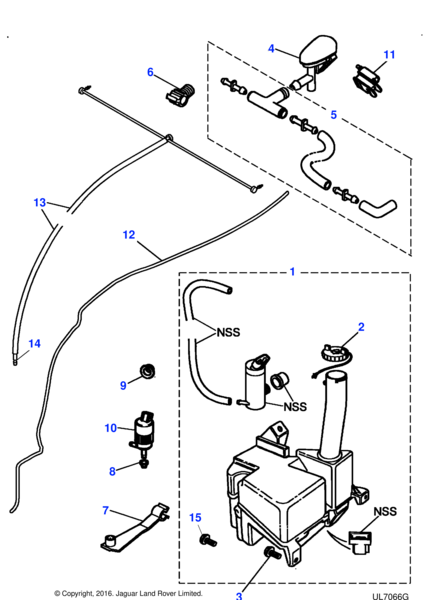 4
11
6
5
13
12
1
NSS
2
14
9
NSS
10
8
7
15
NSS
3
© Copyright, 2016. Jaguar Land Rover Limited.
UL7066G