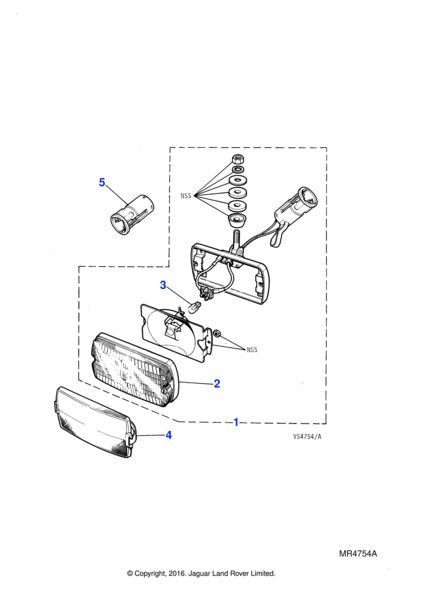 5

NSS

3

NSS

2

1

4

VS4754/A

MR4754A

© Copyright, 2016. Jaguar Land Rover Limited.