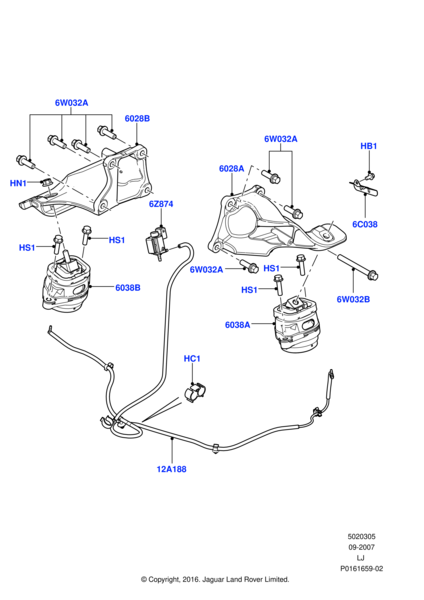 6W032A
6028B
HN1
6Z874
HS1
HS1
6038B
6W032A
HB1
6028A
6C038
6W032A
HS1
HS1
6W032B
6038A
HC1
12A188

5020305
09-2007
LJ
P0161659-02

© Copyright, 2016. Jaguar Land Rover Limited.