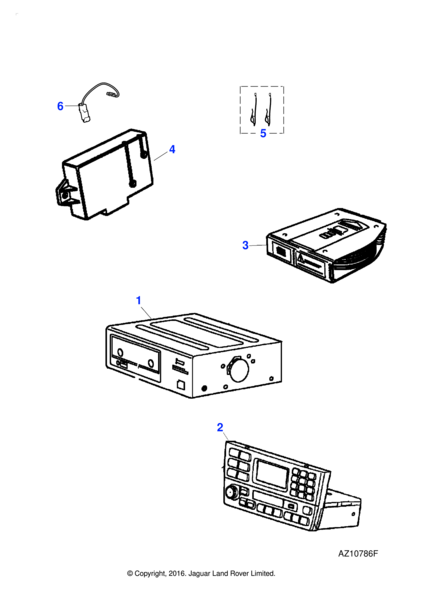 6

5

4

3

1

2

AZ10786F

© Copyright, 2016. Jaguar Land Rover Limited.