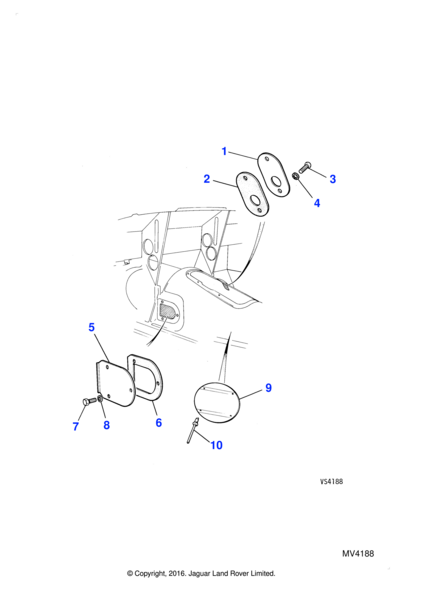 1
2
3
4
5
6
7
8
9
10

VS4188

MV4188

© Copyright, 2016. Jaguar Land Rover Limited.