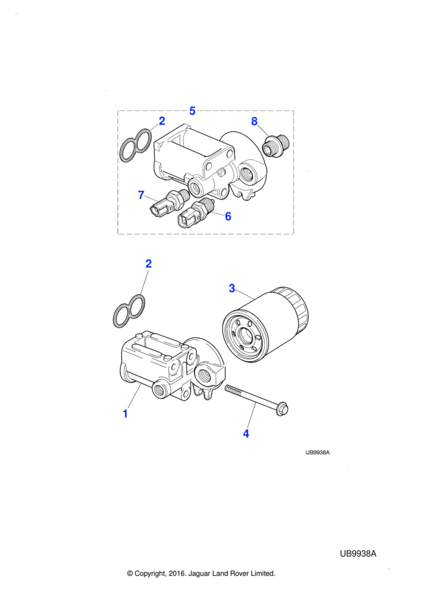 5
2
8
7
6
2
3
1
4
UB9938A

UB9938A

© Copyright, 2016. Jaguar Land Rover Limited.