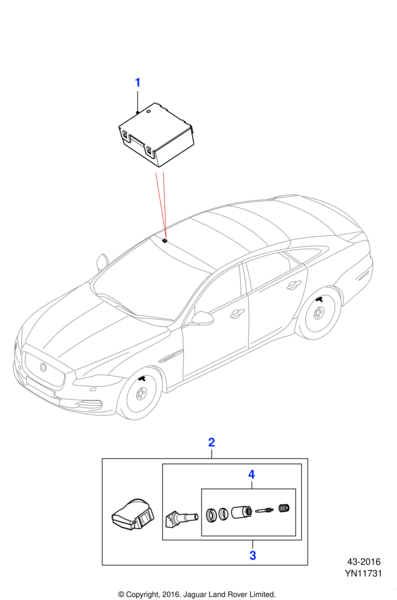 1

2

4

3

43-2016
YN11731

© Copyright, 2016. Jaguar Land Rover Limited.