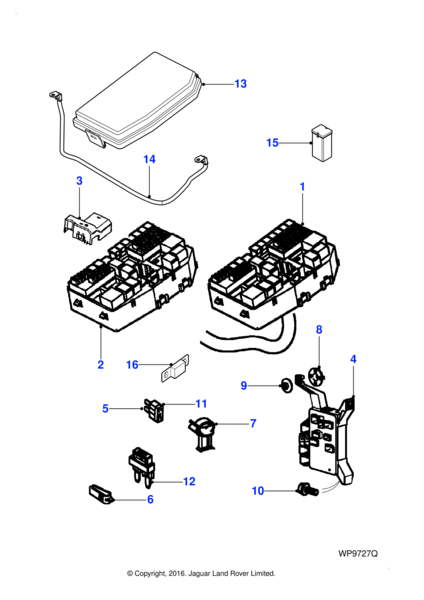 13

15

14

3

1

2

16

8

4

9

5

11

7

12

10

6

WP9727Q

© Copyright, 2016. Jaguar Land Rover Limited.