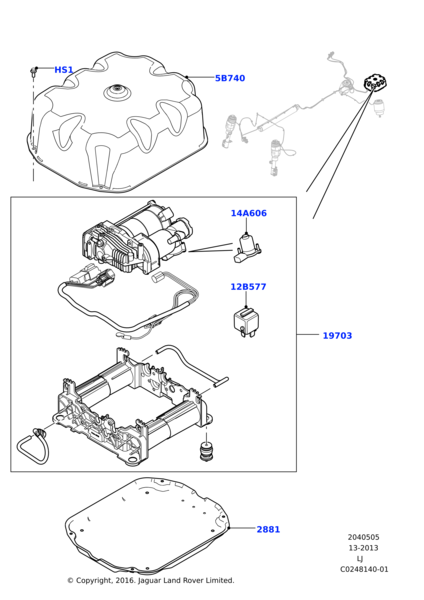 HS1

5B740

14A606

12B577

19703

2881

2040505
13-2013
LJ
C0248140-01

© Copyright, 2016. Jaguar Land Rover Limited.