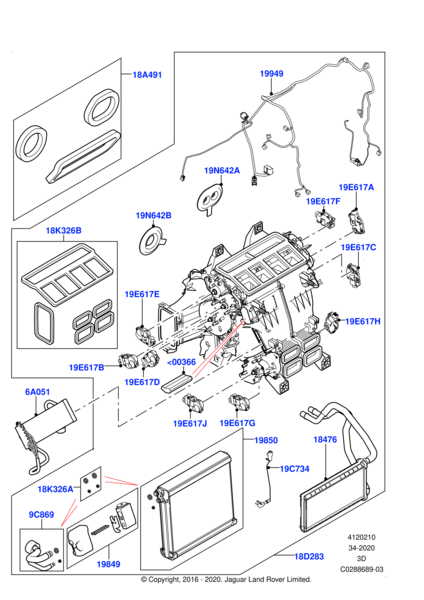 18A491
19949
19N642A
19E617A
19E617F
19N642B
18K326B
19E617C
19E617E
19E617H
19E617B
<00366
19E617D
6A051
19E617J
19E617G
19850
18476
19C734
18K326A
9C869
19849
18D283
4120210
34-2020
3D
C0288689-03
© Copyright, 2016 - 2020. Jaguar Land Rover Limited.