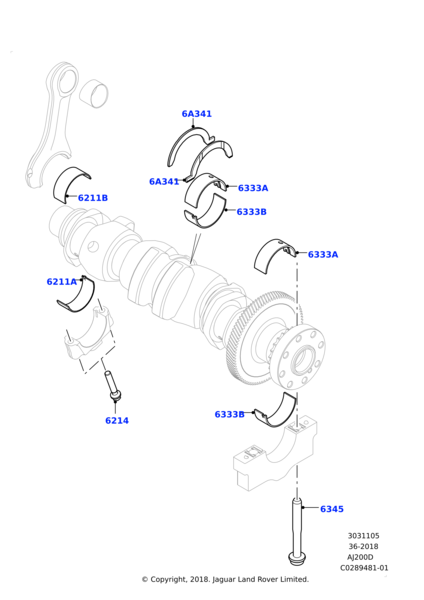 6A341
6A341
6333A
6333B
6211B
6333A
6211A
6214
6333B
6345
3031105
36-2018
AJ200D
C0289481-01
© Copyright, 2018. Jaguar Land Rover Limited.