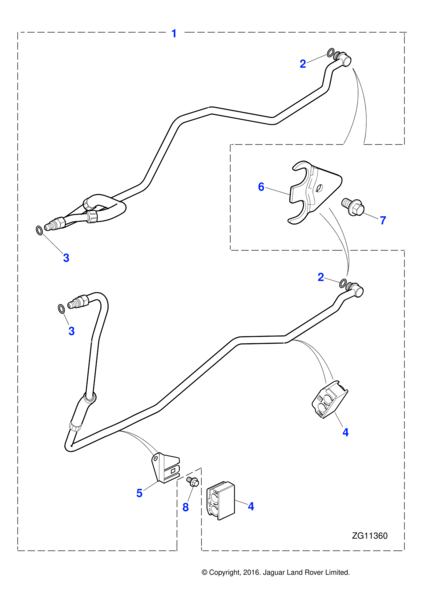 1
2
6
7
3
2
3
4
5
8
4
ZG11360

© Copyright, 2016. Jaguar Land Rover Limited.