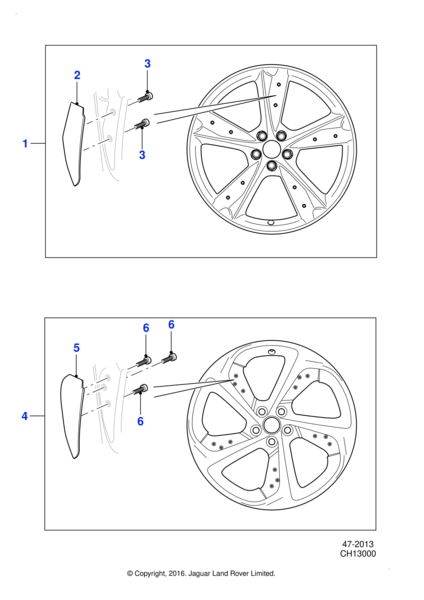 1
2
3
3

4
5
6
6
6

47-2013
CH13000

© Copyright, 2016. Jaguar Land Rover Limited.